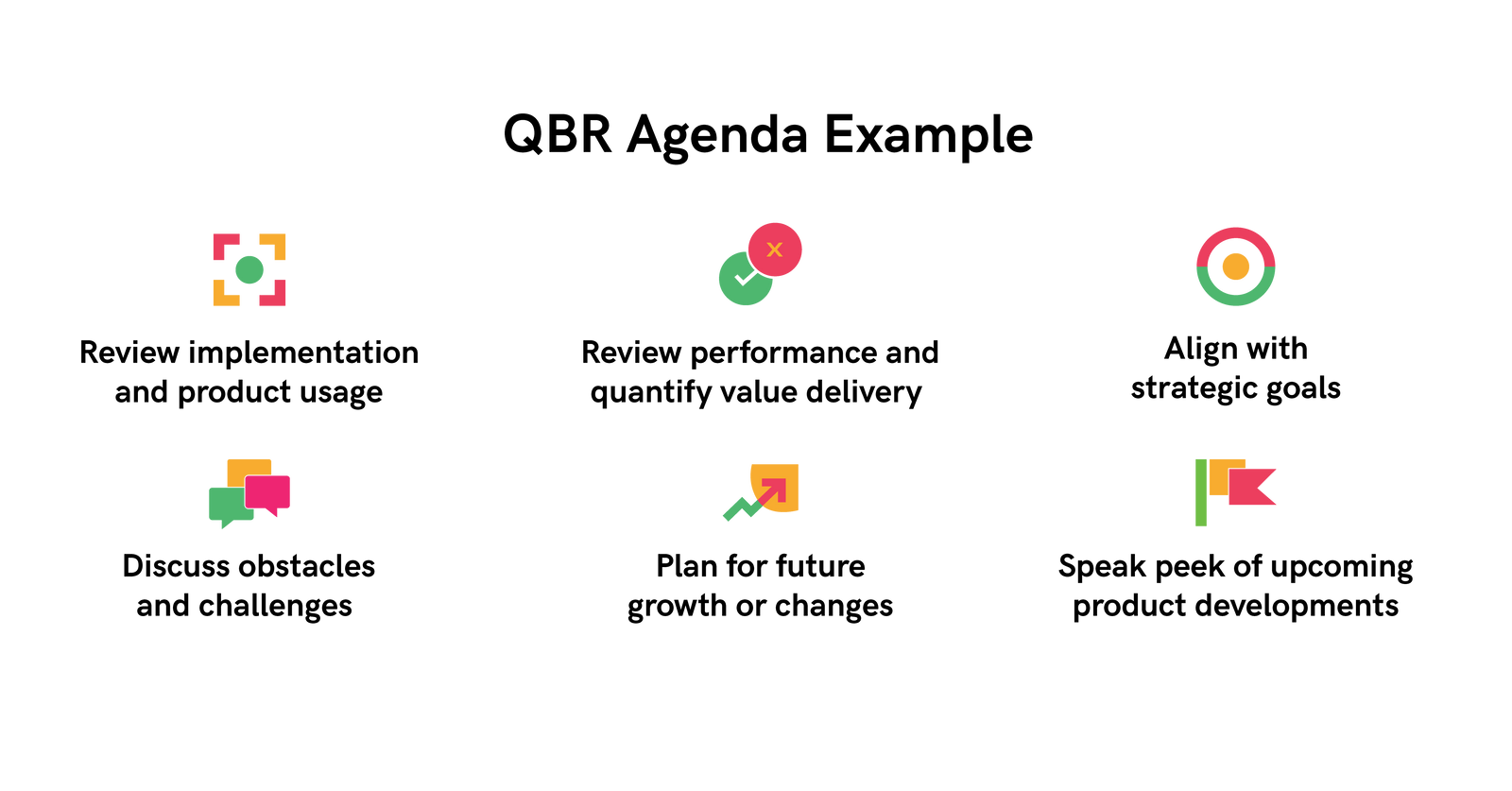 QBR Agenda Example

Review implementation and product usage

Review performance and quantify value delivery

Align with strategic goals

Discuss obstacles and challenges

Plan for future growth or changes

Speak peek of upcoming product developments