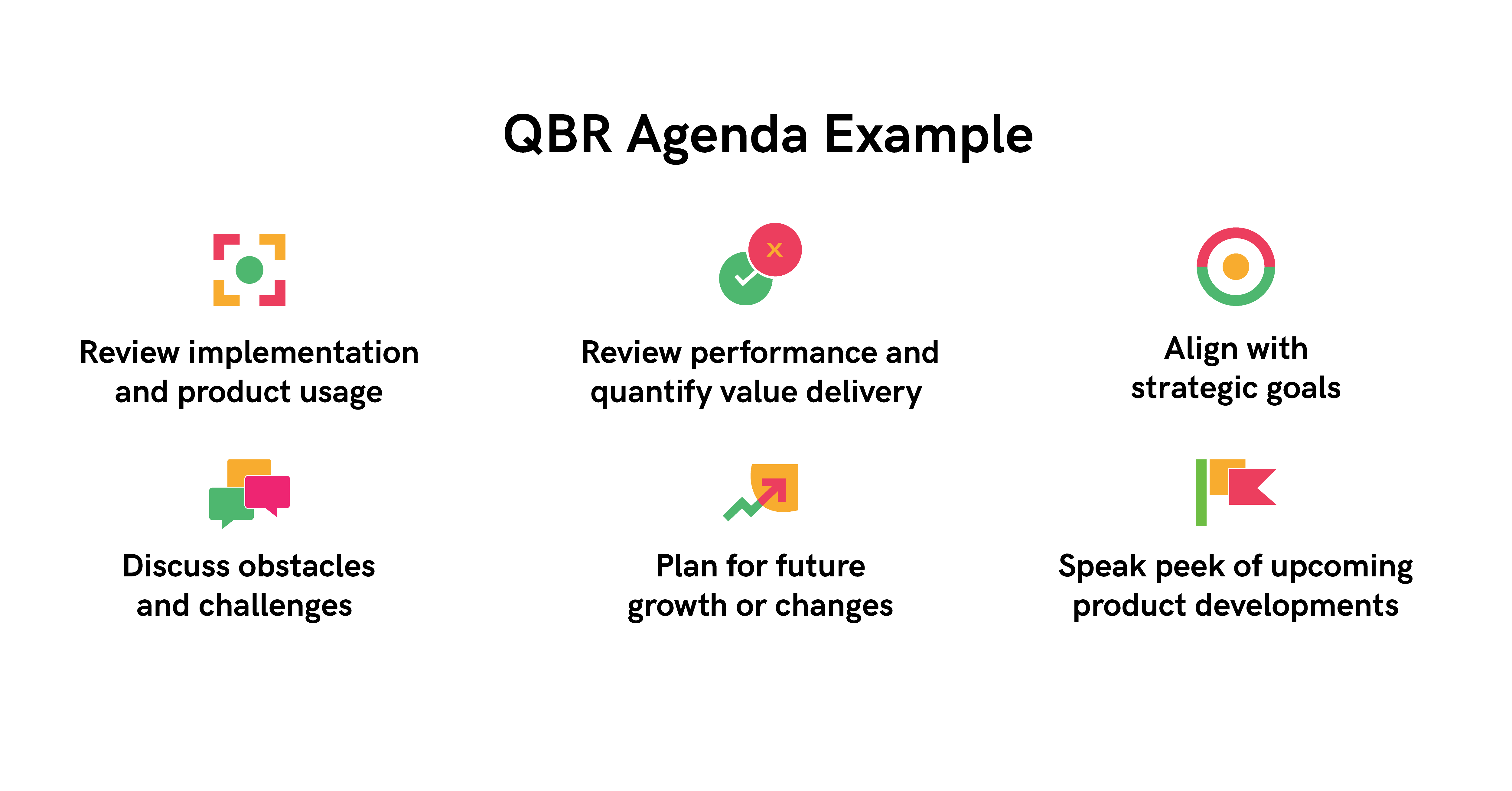 QBR Agenda Example

Review implementation and product usage

Review performance and quantify value delivery

Align with strategic goals

Discuss obstacles and challenges

Plan for future growth or changes

Speak peek of upcoming product developments