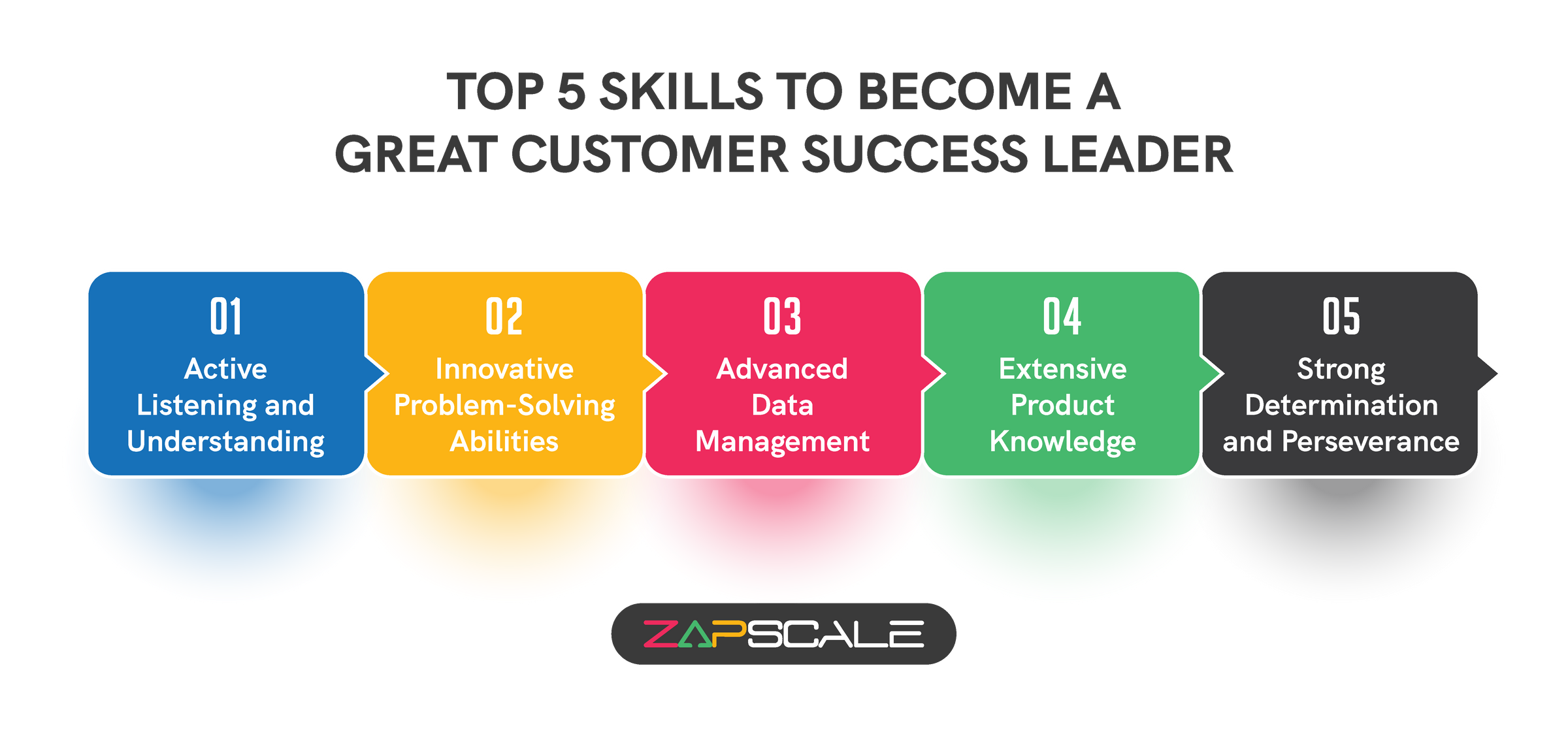 TOP 5 SKILLS TO BECOME A GREAT CUSTOMER SUCCESS LEADER

01
Active Listening and Understanding

02
Innovative Problem-Solving Abilities

03
Advanced Data Management

04
Extensive Product Knowledge

05
Strong Determination and Perseverance

ZAPSCALE